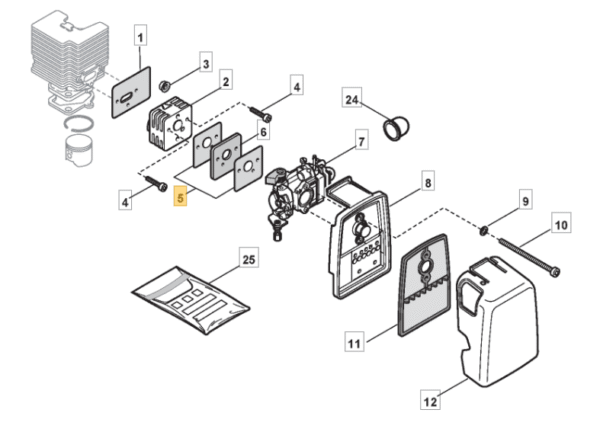 1
3
2
4
24
6
7
4
5
8
9
10
25
11
12