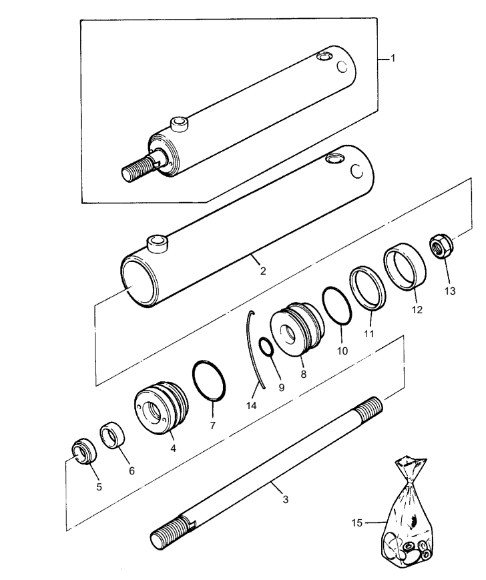 1
2
13
12
11
10
8
9
14
7
4
6
5
3
15