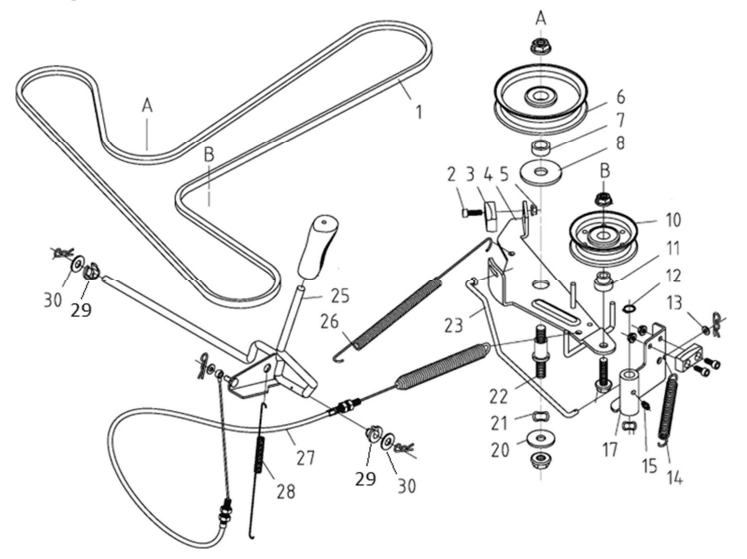 A
A
1
B
6
7
8
2 3 4 5
B
10
11
12
13
30
29
25
26
23
22
21
20
17
15
14
27
28
29
30